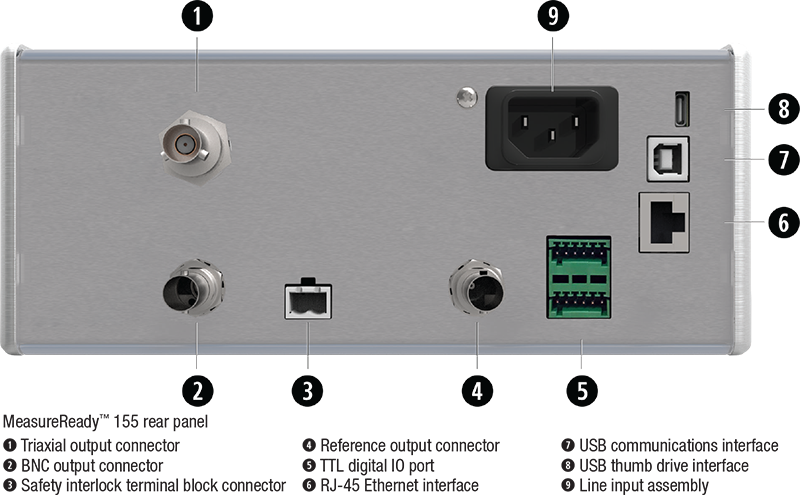 1

9

8

7

6

2

3

4

5

MeasureReady™ 155 rear panel

❶ Triaxial output connector
❷ BNC output connector
❸ Safety interlock terminal block connector

❹ Reference output connector
❺ TTL digital IO port
❻ RJ-45 Ethernet interface

❼ USB communications interface
❽ USB thumb drive interface
❾ Line input assembly